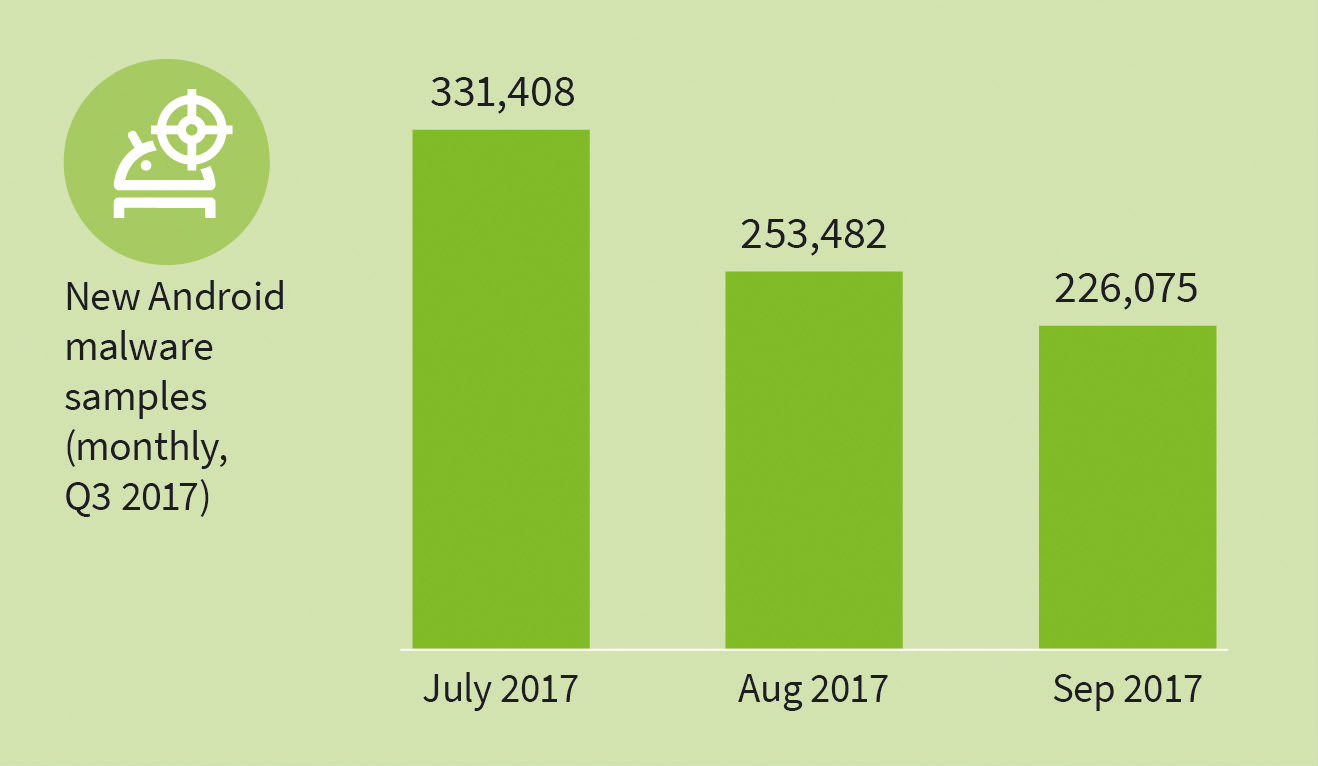 New Android malware samples (monthly, Q3 2017)

331,408

253,482

226,075

July 2017

Aug 2017

Sep 2017